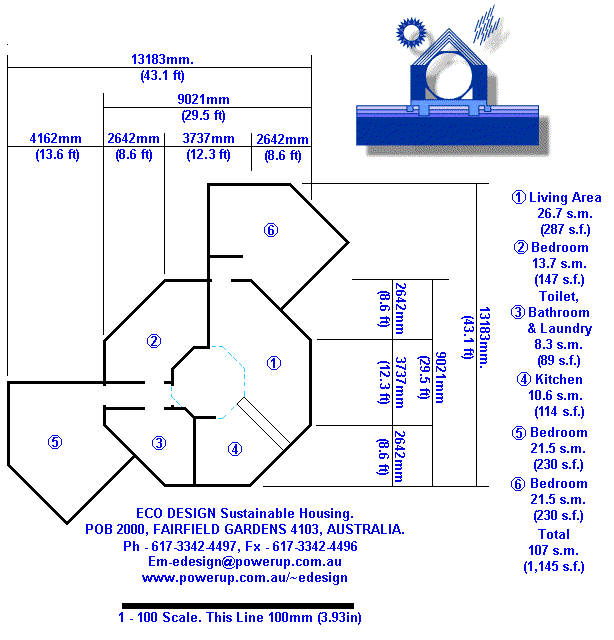 13183mm.
(43.1 ft)

9021mm
(29.5 ft)

4162mm (13.6 ft)
2642mm (8.6 ft)
3737mm (12.3 ft)
2642mm (8.6 ft)

6
2
1
5
3
4

2642mm (8.6 ft)
3737mm (12.3 ft)
2642mm (8.6 ft)
9021mm (29.5 ft)
13183mm. (43.1 ft)

① Living Area 26.7 s.m. (287 s.f.)
② Bedroom 13.7 s.m. (147 s.f.)
Toilet, ③ Bathroom & Laundry 8.3 s.m. (89 s.f.)
④ Kitchen 10.6 s.m. (114 s.f.)
⑤ Bedroom 21.5 s.m. (230 s.f.)
⑥ Bedroom 21.5 s.m. (230 s.f.)
Total 107 s.m. (1,145 s.f.)

ECO DESIGN Sustainable Housing.
POB 2000, FAIRFIELD GARDENS 4103, AUSTRALIA.
Ph - 617-3342-4497, Fx - 617-3342-4496
Em-edesign@powerup.com.au
www.powerup.com.au/~edesign

1 - 100 Scale. This Line 100mm (3.93in)